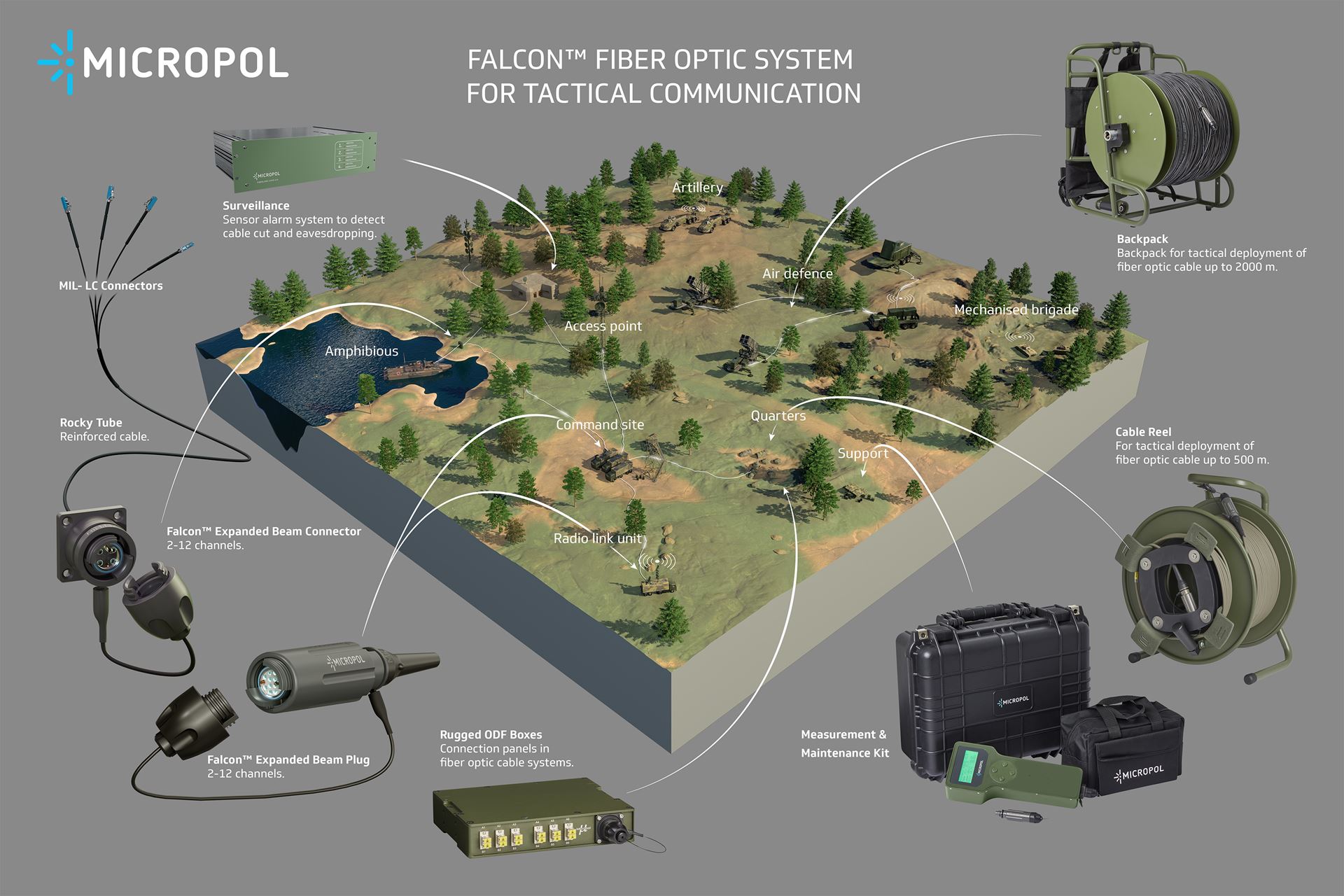 MICROPOL

FALCON™ FIBER OPTIC SYSTEM FOR TACTICAL COMMUNICATION

MICROPOL

Surveillance
Sensor alarm system to detect cable cut and eavesdropping.

MIL- LC Connectors

Rocky Tube
Reinforced cable.

Falcon™ Expanded Beam Connector
2-12 channels.

MICROPOL

Falcon™ Expanded Beam Plug
2-12 channels.

Rugged ODF Boxes
Connection panels in fiber optic cable systems.

Artillery

Air defence

Mechanised brigade

Access point

Amphibious

Command site

Quarters

Support

Radio link unit

Backpack
Backpack for tactical deployment of fiber optic cable up to 2000 m.

Cable Reel
For tactical deployment of fiber optic cable up to 500 m.

Measurement & Maintenance Kit

MICROPOL

MICROPOL

MICROPOL